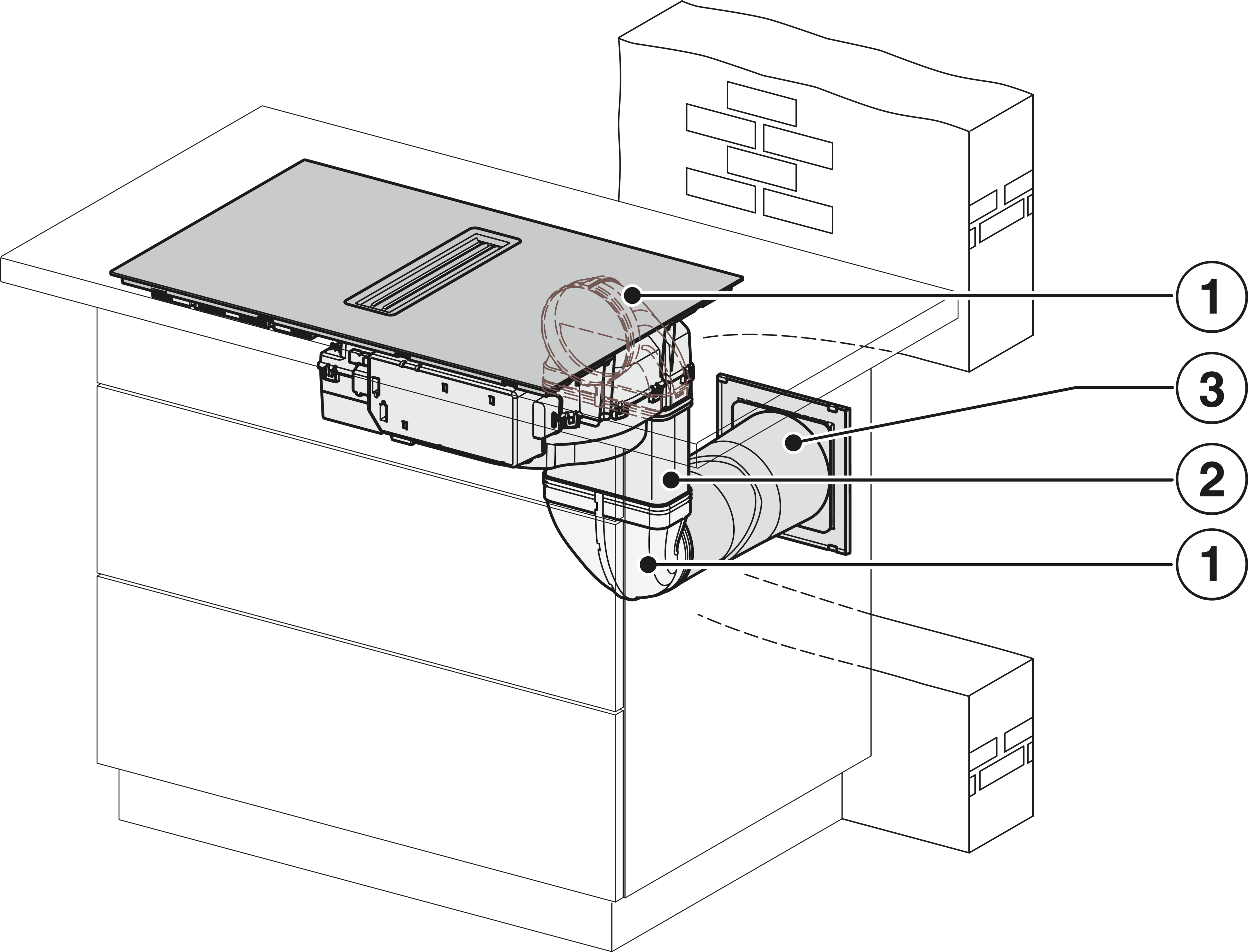 1
3
2
1